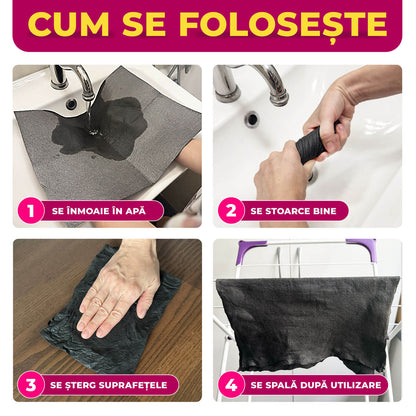 CUM SE FOLOSEȘTE

1 SE ÎNMOAIE ÎN APĂ

2 SE STOARCE BINE

3 SE ȘTERG SUPRAFEȚELE

4 SE SPALĂ DUPĂ UTILIZARE